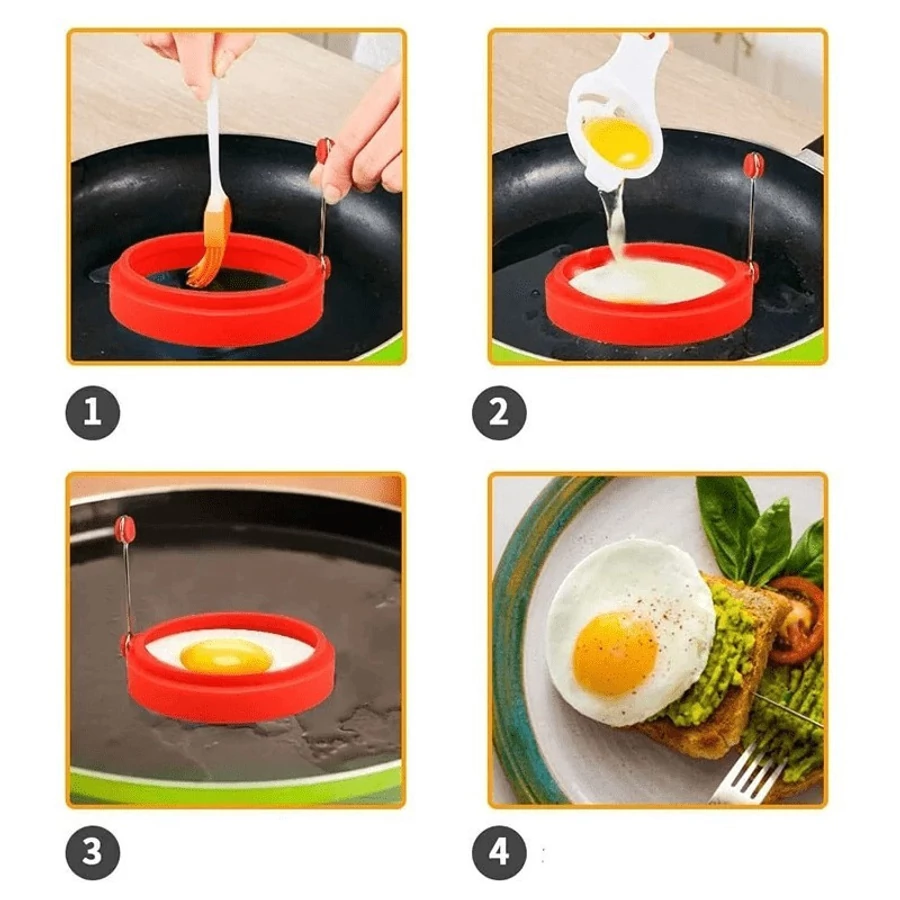 1

2

3

4