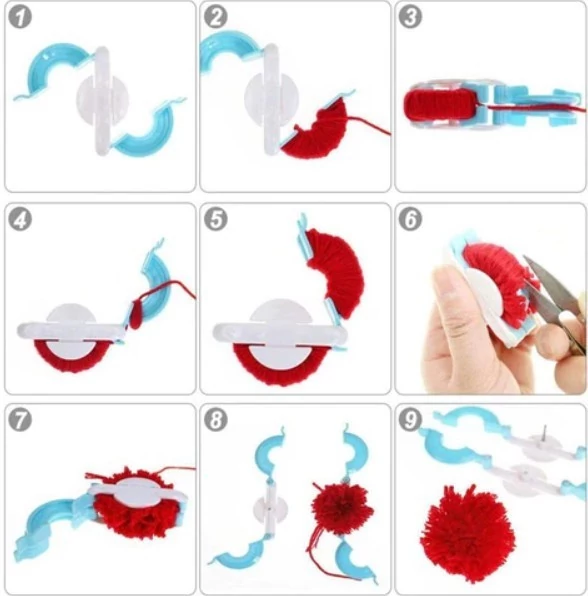 1
2
3
4
5
6
7
8
9